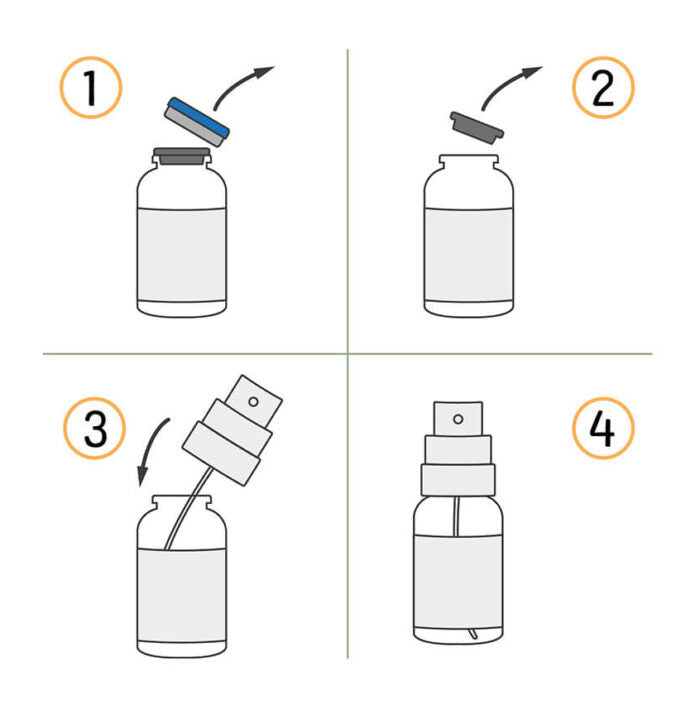 1
2
3
4