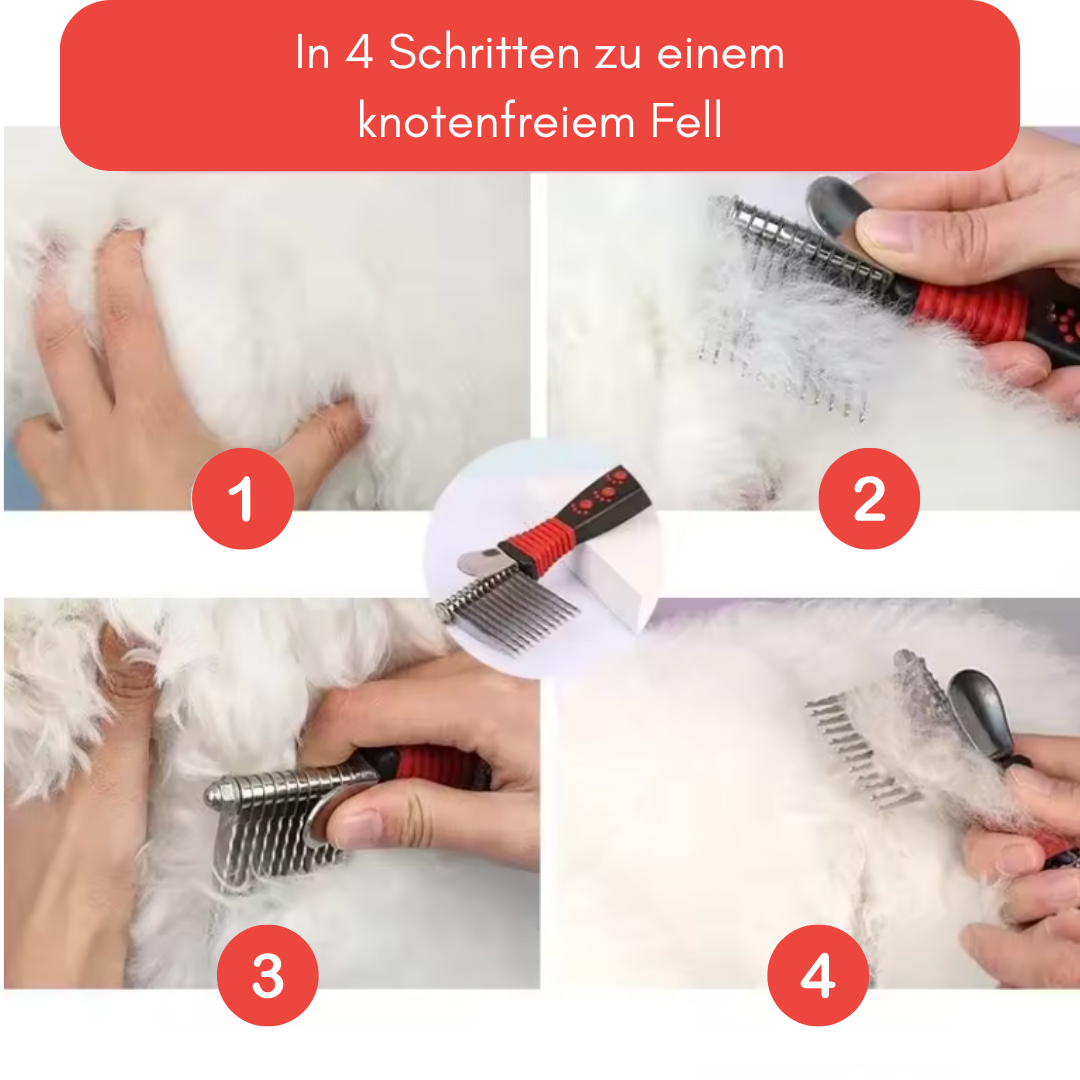 In 4 Schritten zu einem knotenfreiem Fell

1

2

3

4