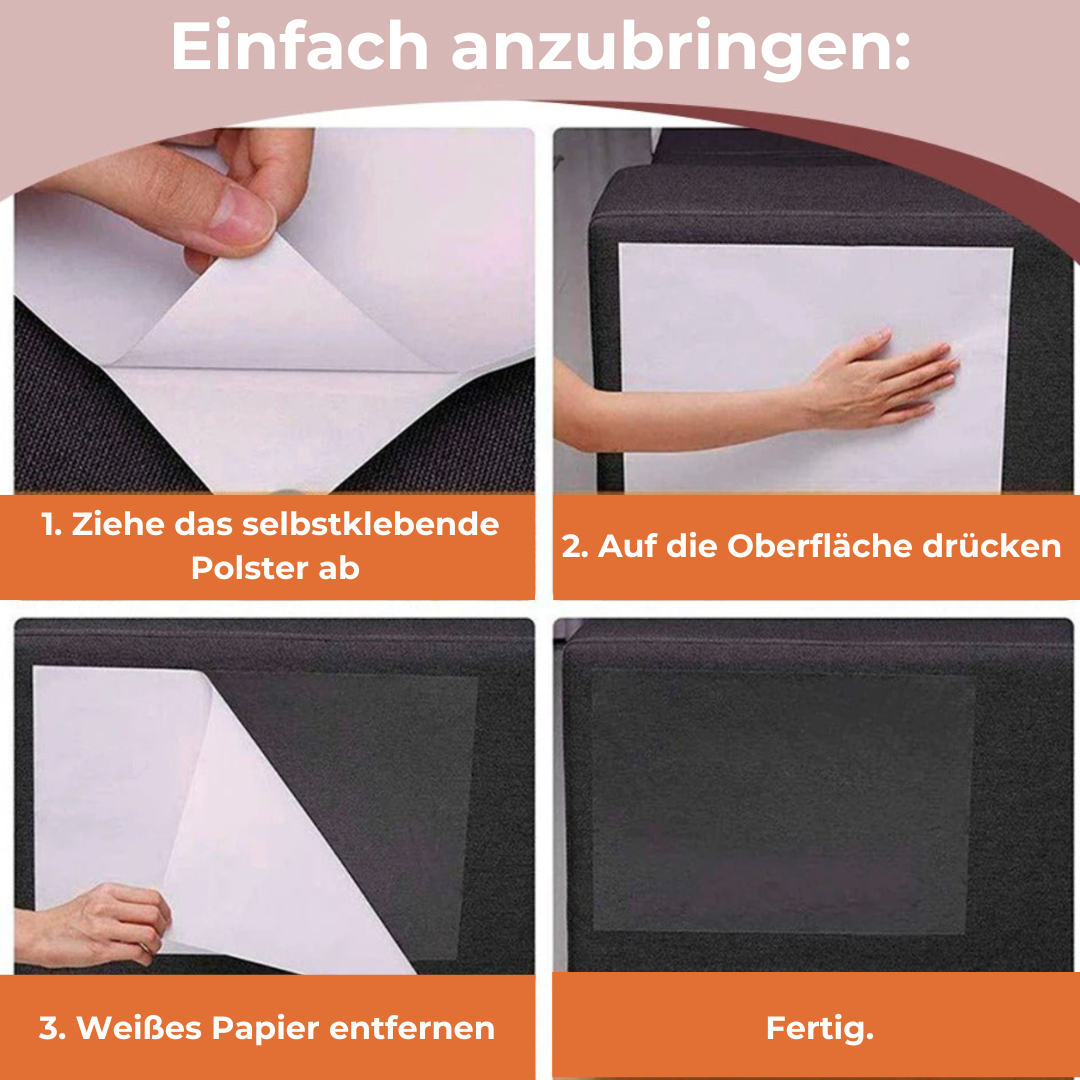 Einfach anzubringen:

1. Ziehe das selbstklebende Polster ab

2. Auf die Oberfläche drücken

3. Weißes Papier entfernen

Fertig.